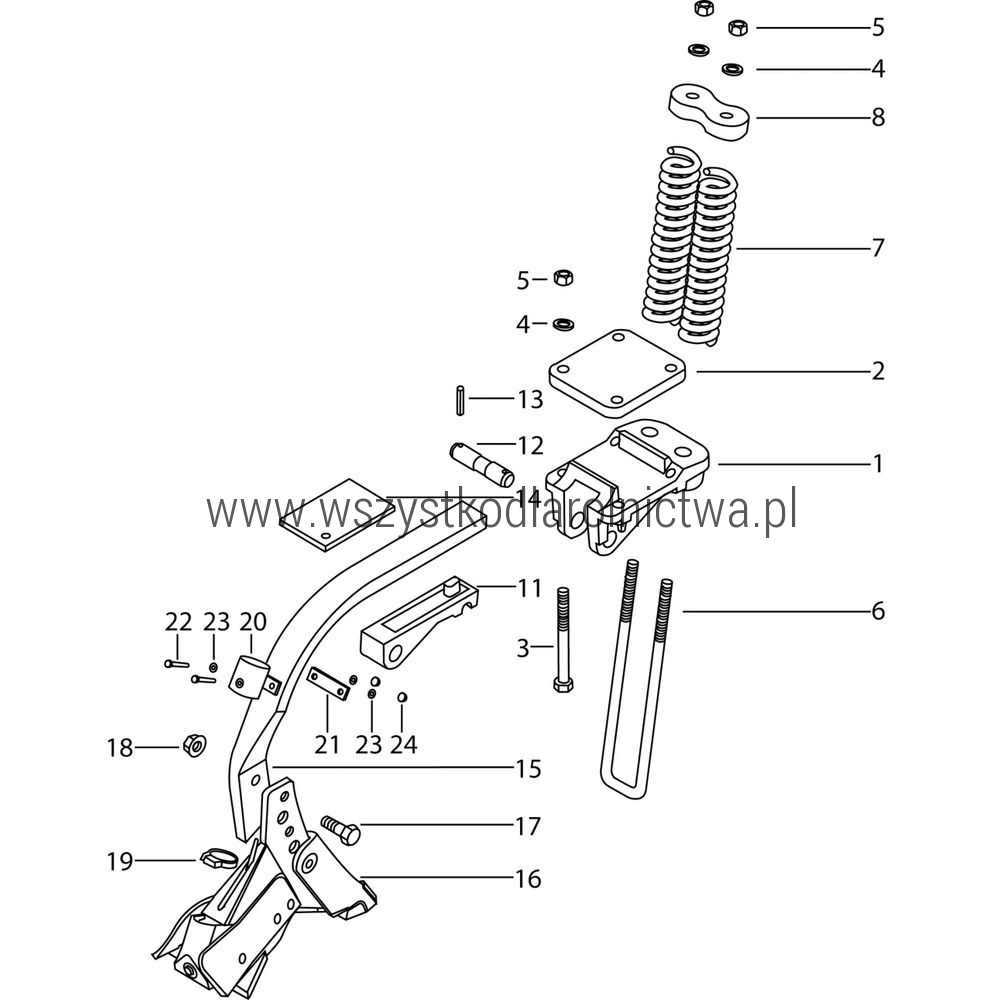 5
4
8
7
5
4
2
13
12
1
14
www.wszystkodlarolnictwa.pl
11
6
22
23
20
3
21
23
24
18
15
17
19
16