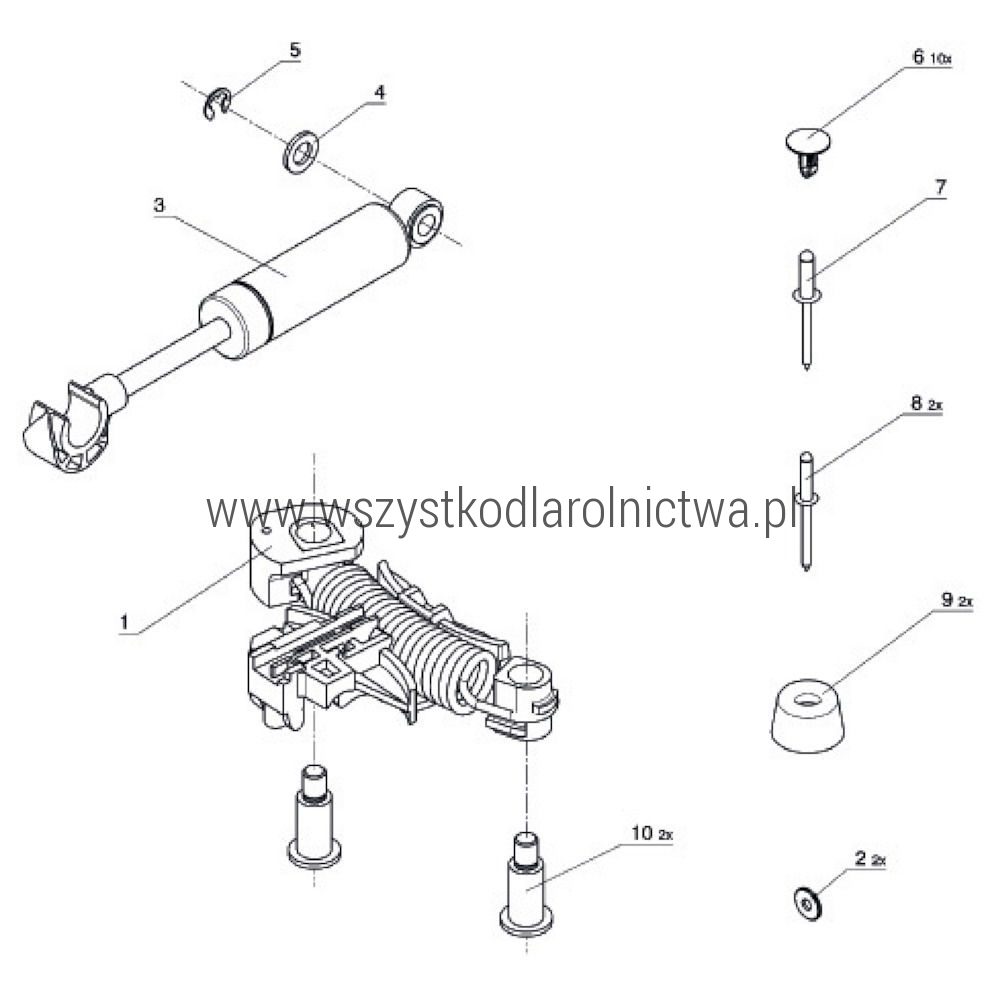 5
4
3
6 10x
7
8 2x
www.wszystkodlarolnictwa.pl
1
9 2x
10 2x
2 2x