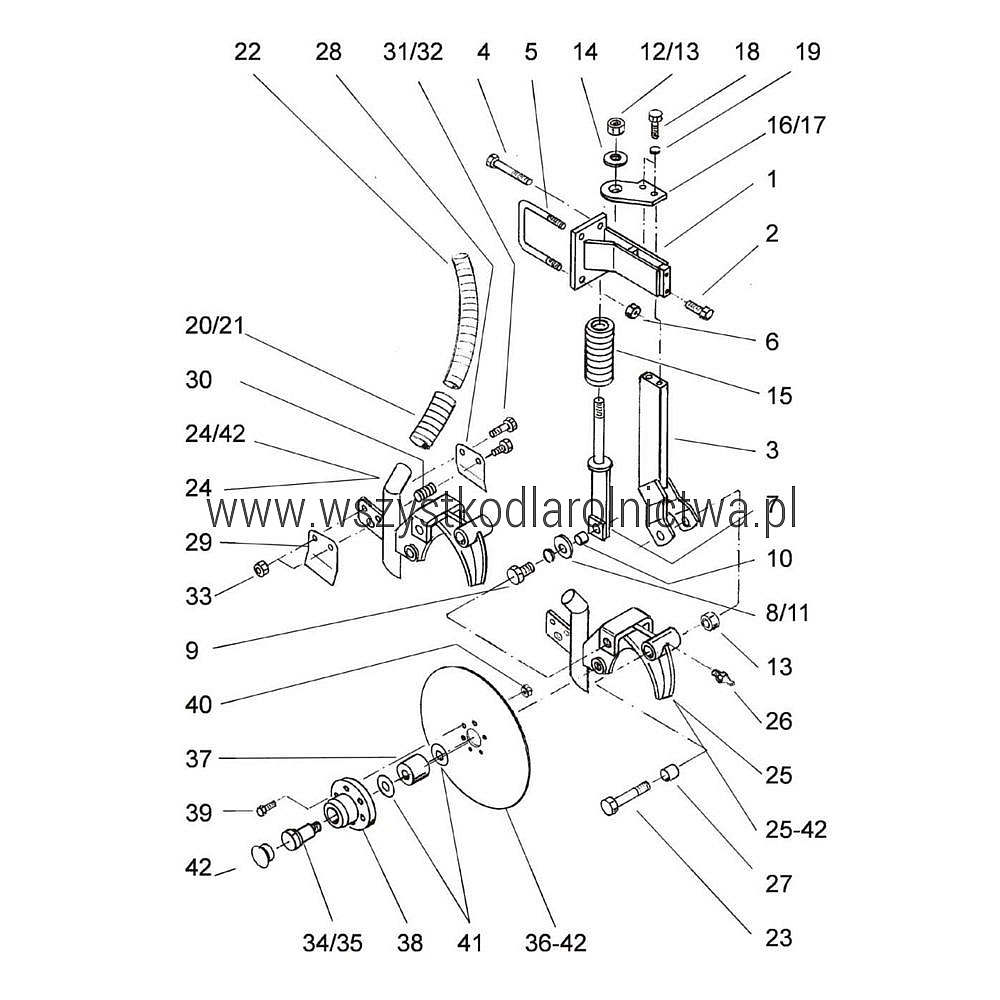 22
28
31/32
4
5
14
12/13
18
19
16/17
1
2
6
15
3
20/21
30
24/42
24
www.wszystkodlarolnictwa.pl
7
29
10
33
8/11
9
13
40
26
37
25
39
25-42
42
27
34/35
38
41
36-42
23