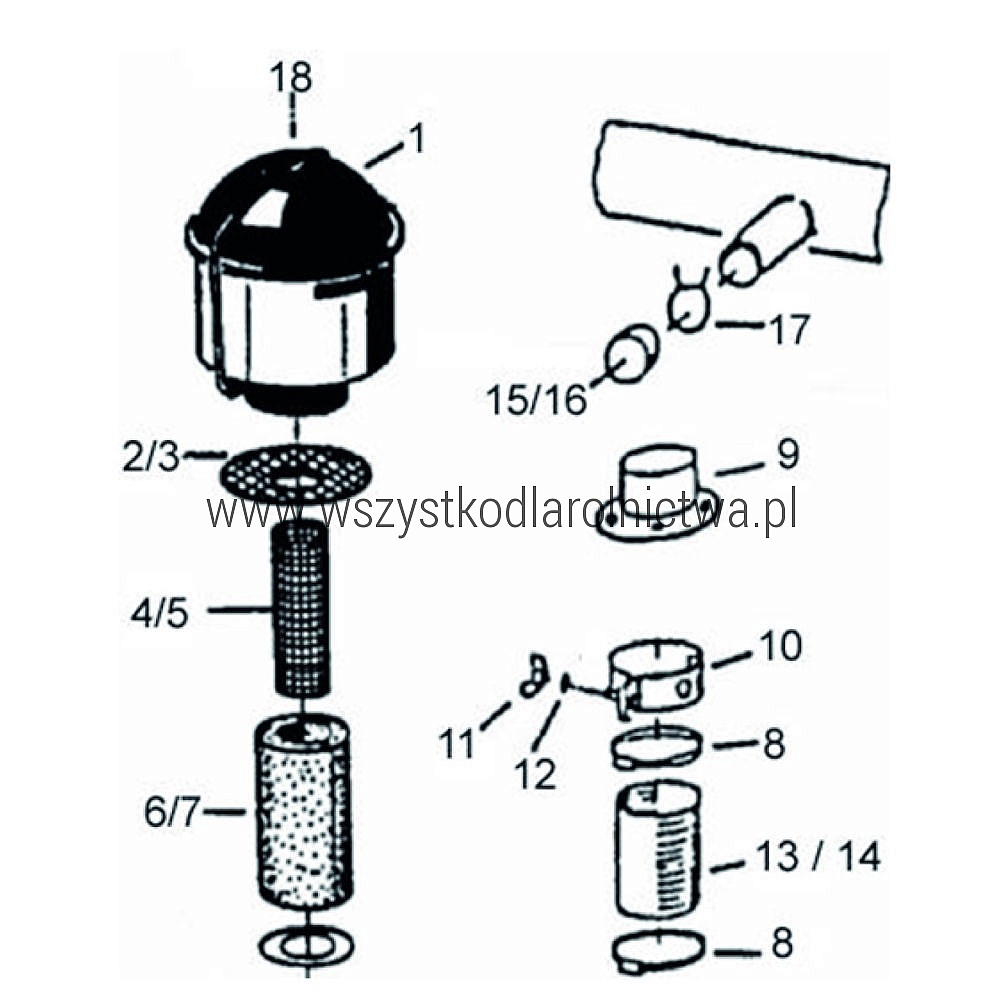 18
1
17
15/16
2/3
9
www.wszystkodlarolnictwa.pl
4/5
10
11
12
8
6/7
13 / 14
8