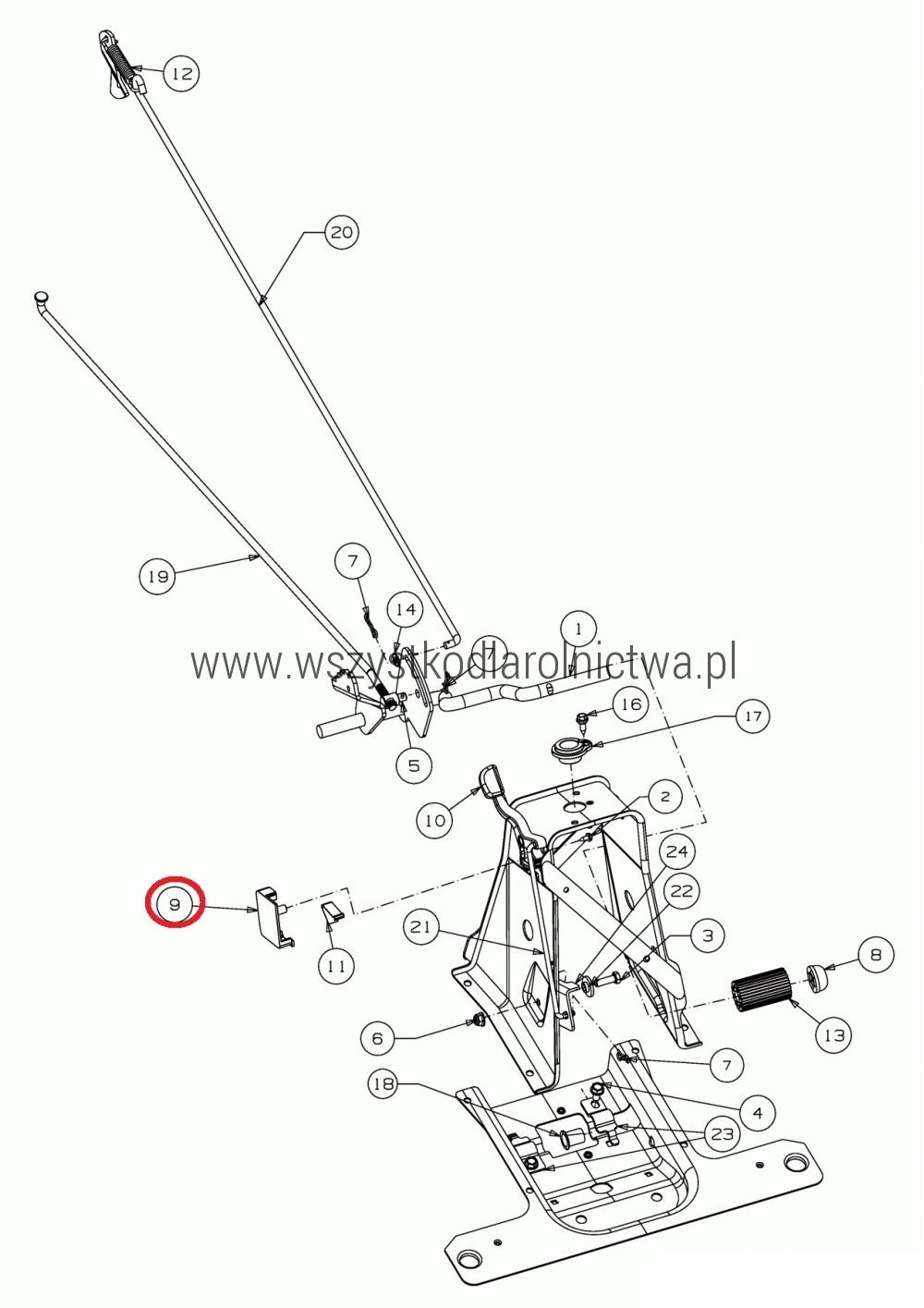 12

20

19

7

14

1

www.wszystkodlarolnictwa.pl

16

17

5

10

2

24

22

9

11

21

3

8

13

6

7

18

4

23