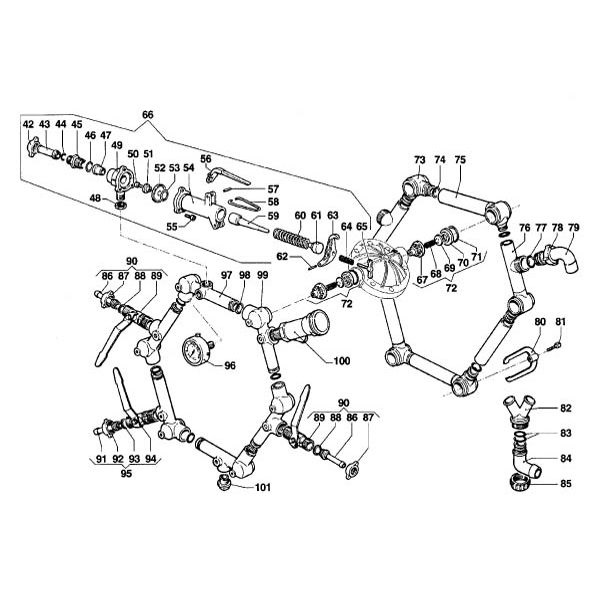 66
42 43 44 45 46 47 49
50 51
52 53 54
56
57
58
59
48
55
60 61 63
64 65
62
73 74 75
76 77 78 79
67 68 69 70 71
72
72
90
86 87 88 89
97 98 99
96
100
80 81
82
83
84
85
90
89 88 86 87
91 92 93 94
95
101