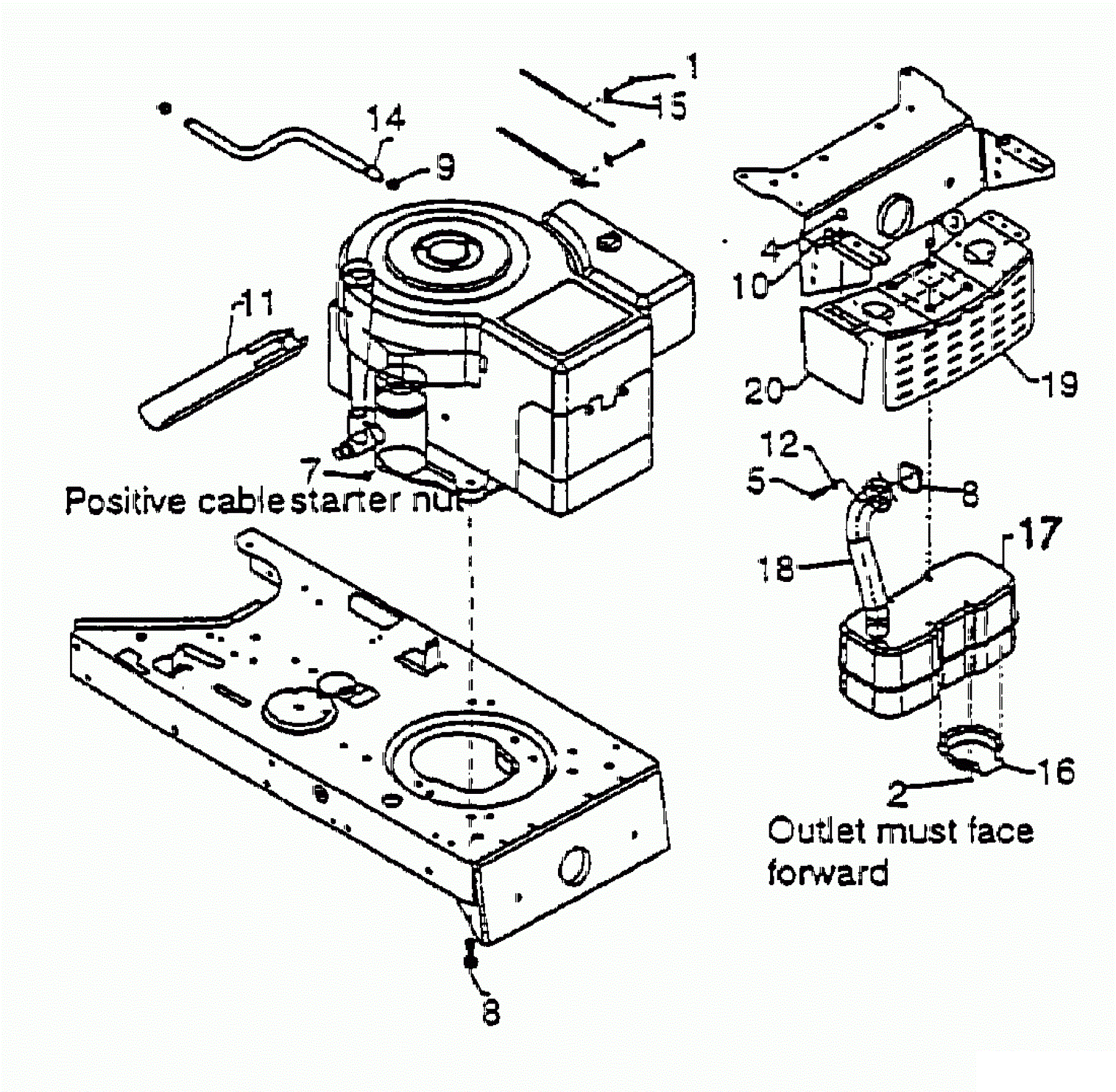 1
15
14
9
4
10
11
20
19
12
5
8
7
Positive cable starter nut
17
18
16
2
Outlet must face forward
8