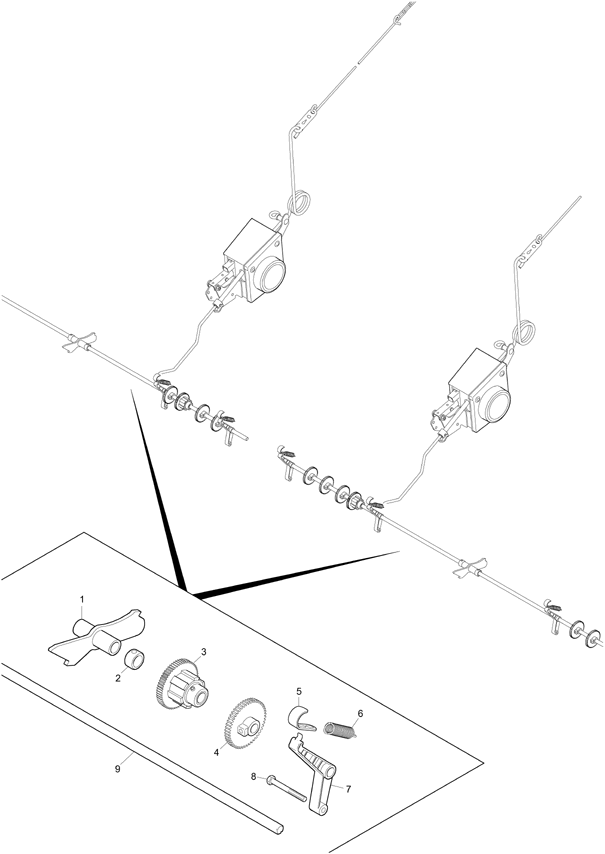 1
2
3
4
5
6
7
8
9