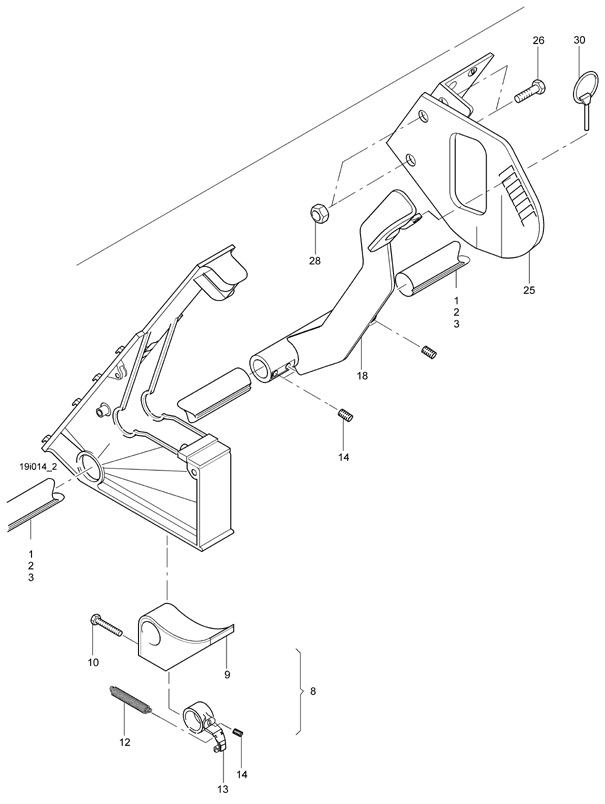 26
30
28
25
1
2
3
18
14
19i014_2
1
2
3
10
9
8
12
14
13